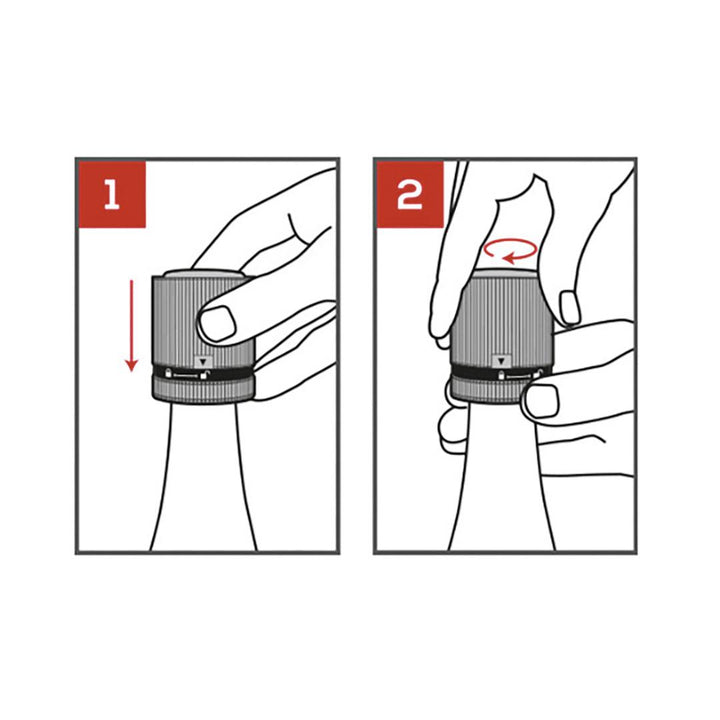 1

2